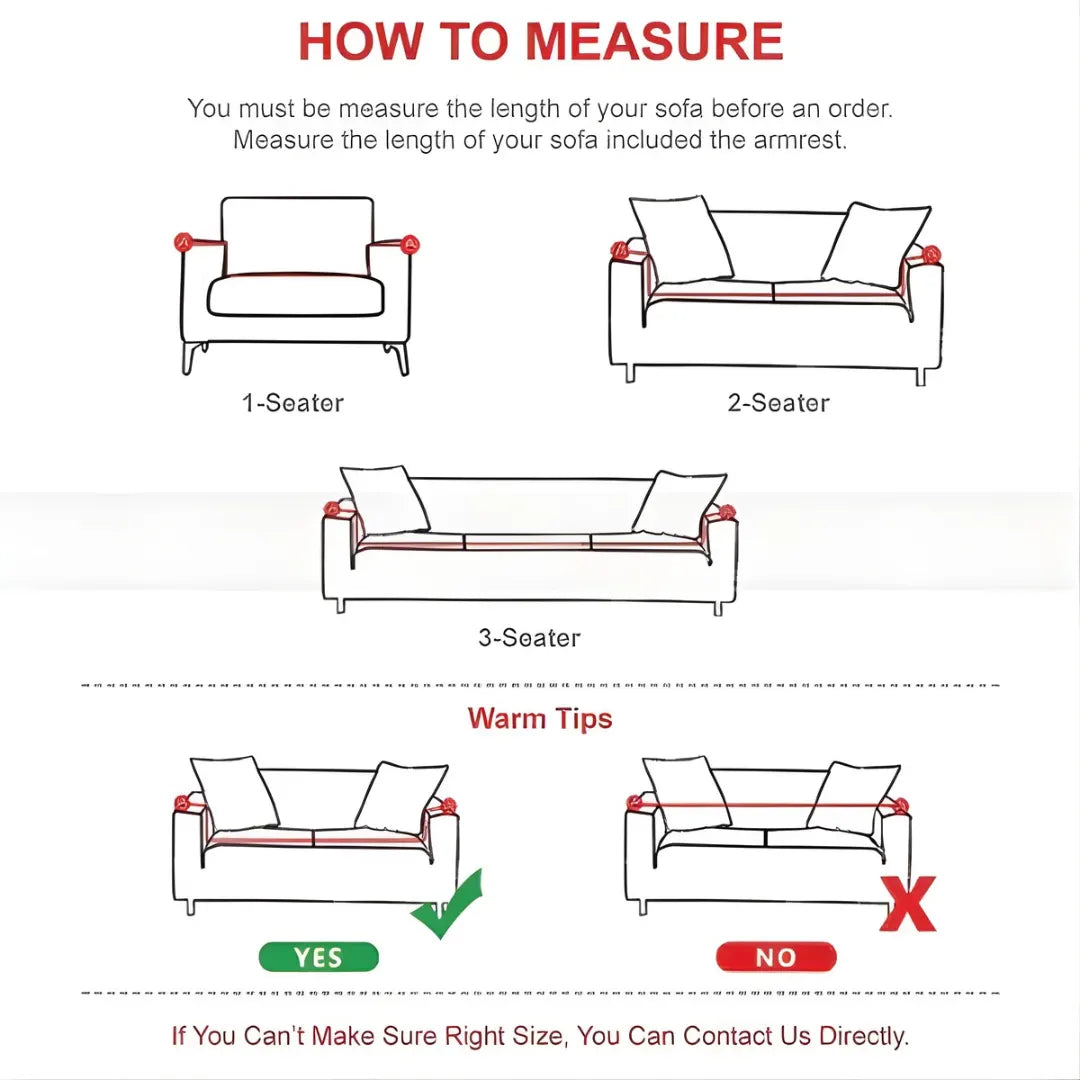 HOW TO MEASURE

You must be measure the length of your sofa before an order. Measure the length of your sofa included the armrest.

1-Seater

2-Seater

3-Seater

Warm Tips

YES

NO

If You Can't Make Sure Right Size, You Can Contact Us Directly.